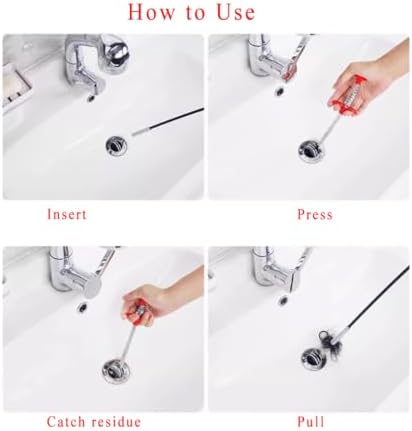 How to Use

Insert

Press

Catch residue

Pull