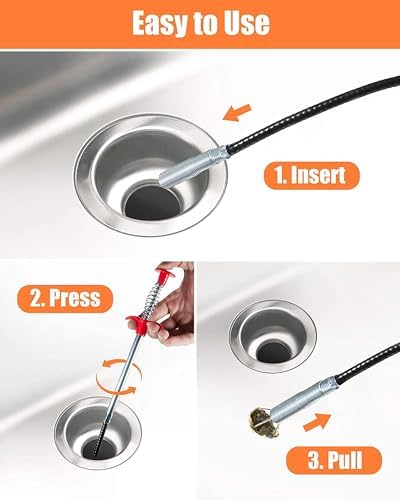 Easy to Use

1. Insert

2. Press

3. Pull