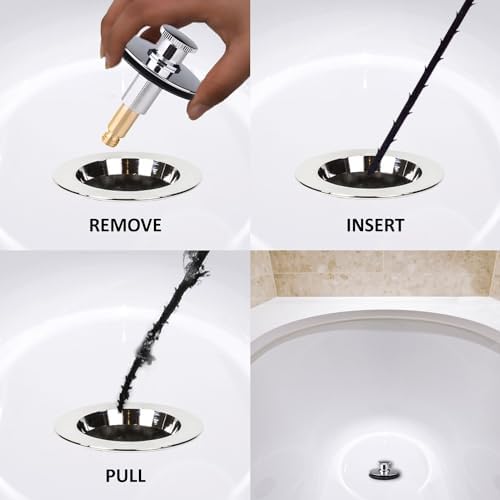 REMOVE

INSERT

PULL