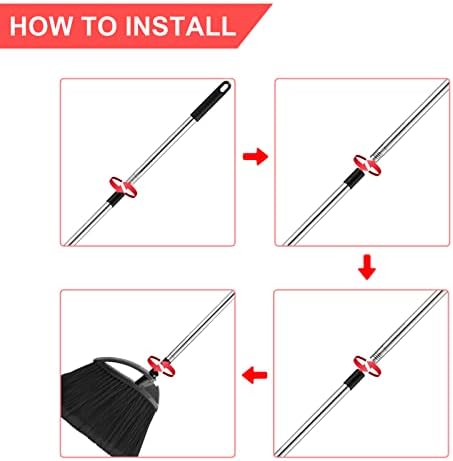 HOW TO INSTALL