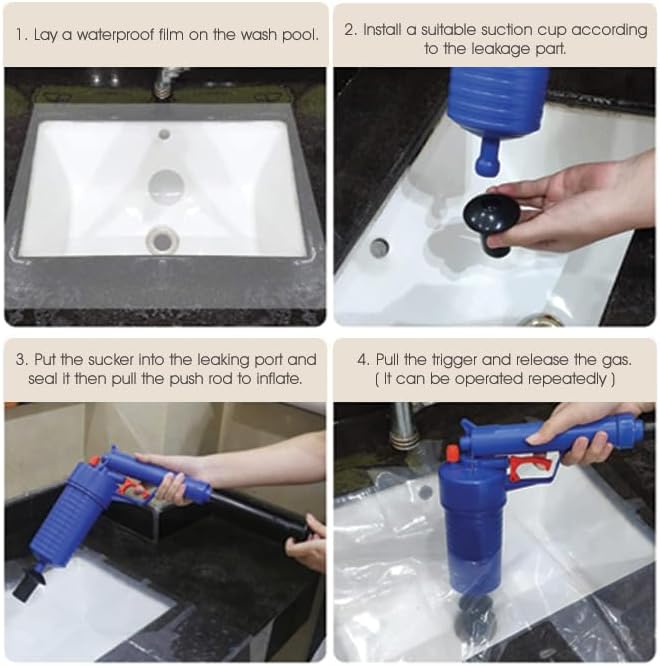 1. Lay a waterproof film on the wash pool.

2. Install a suitable suction cup according to the leakage part.

3. Put the sucker into the leaking port and seal it then pull the push rod to inflate.

4. Pull the trigger and release the gas. ( It can be operated repeatedly )