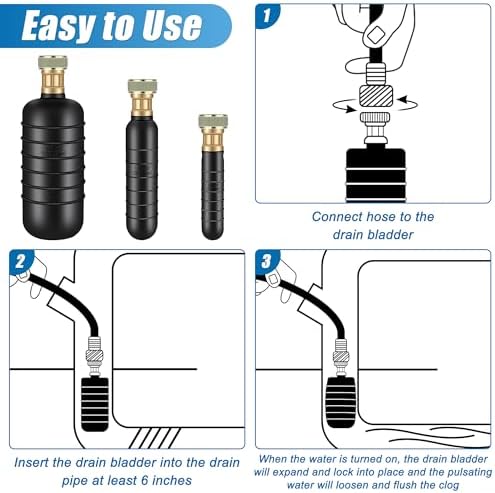 Easy to Use

1

Connect hose to the drain bladder

2

Insert the drain bladder into the drain pipe at least 6 inches

3

When the water is turned on, the drain bladder will expand and lock into place and the pulsating water will loosen and flush the clog