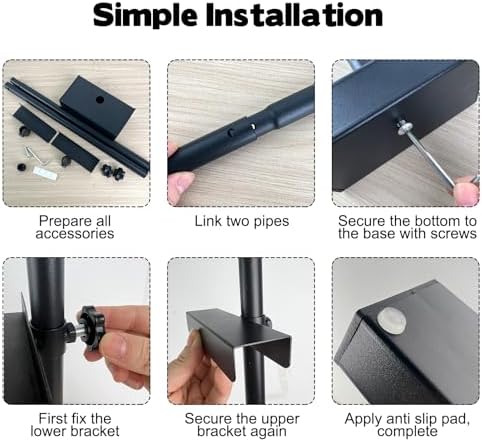 Simple Installation

Prepare all accessories

Link two pipes

Secure the bottom to the base with screws

First fix the lower bracket

Secure the upper bracket again

Apply anti slip pad, complete