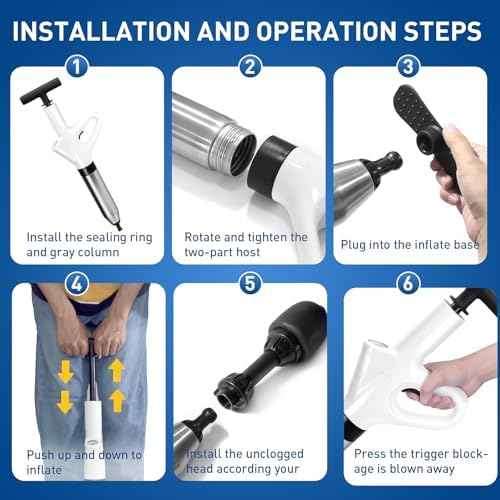 INSTALLATION AND OPERATION STEPS

1

Install the sealing ring and gray column

2

Rotate and tighten the two-part host

3

Plug into the inflate base

4

Push up and down to inflate

5

Install the unclogged head according your

6

Press the trigger blockage is blown away