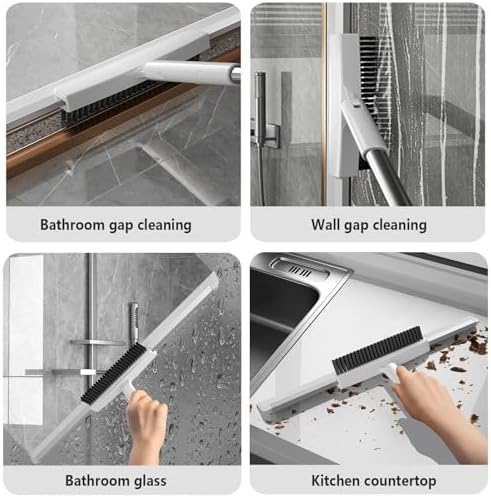 Bathroom gap cleaning

Wall gap cleaning

Bathroom glass

Kitchen countertop