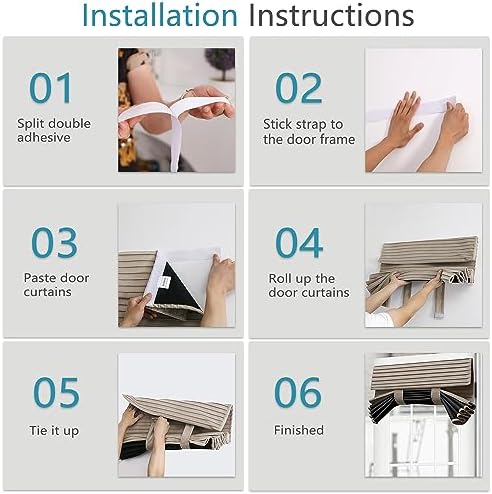 Installation Instructions

01
Split double adhesive

02
Stick strap to the door frame

03
Paste door curtains

04
Roll up the door curtains

05
Tie it up

06
Finished