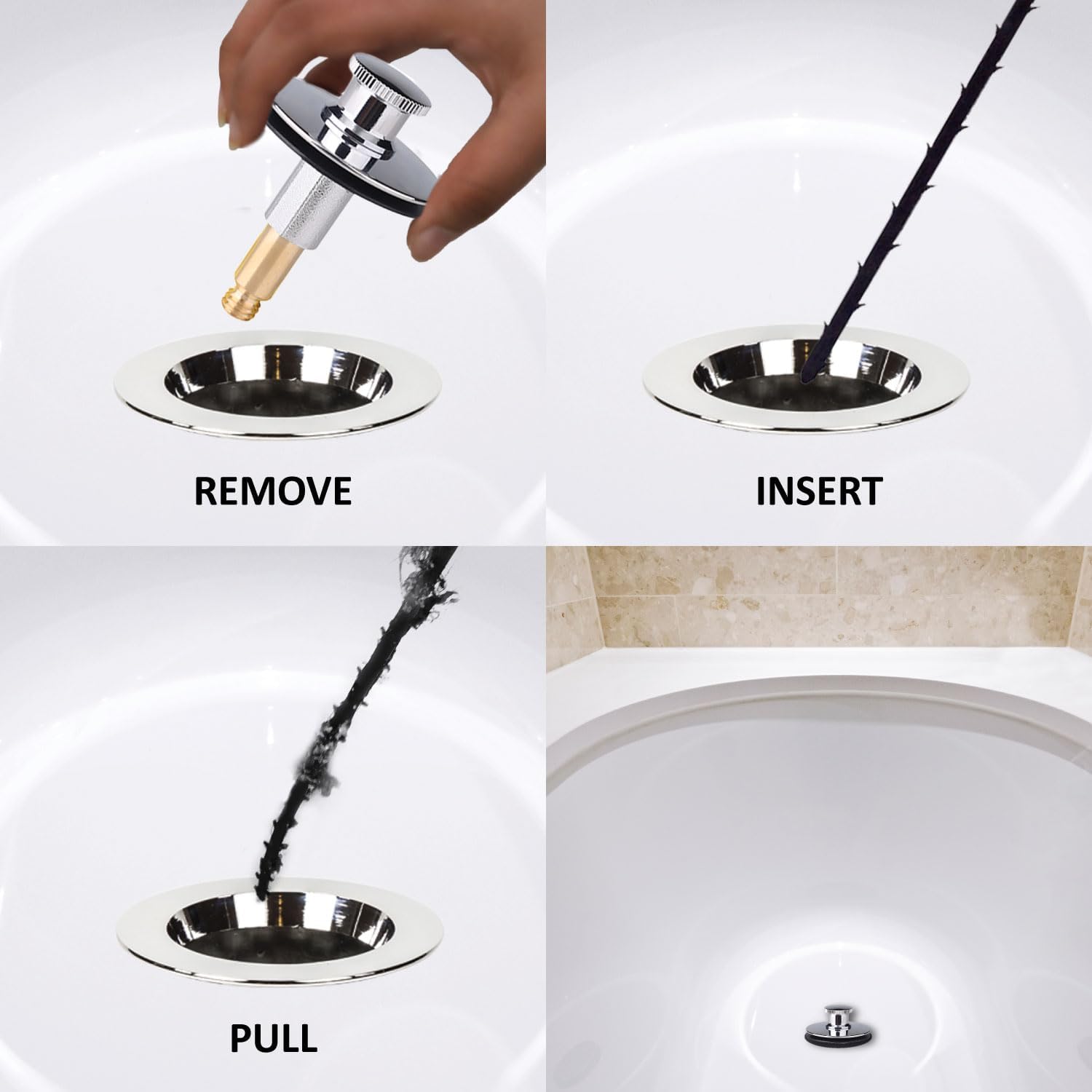 REMOVE

INSERT

PULL