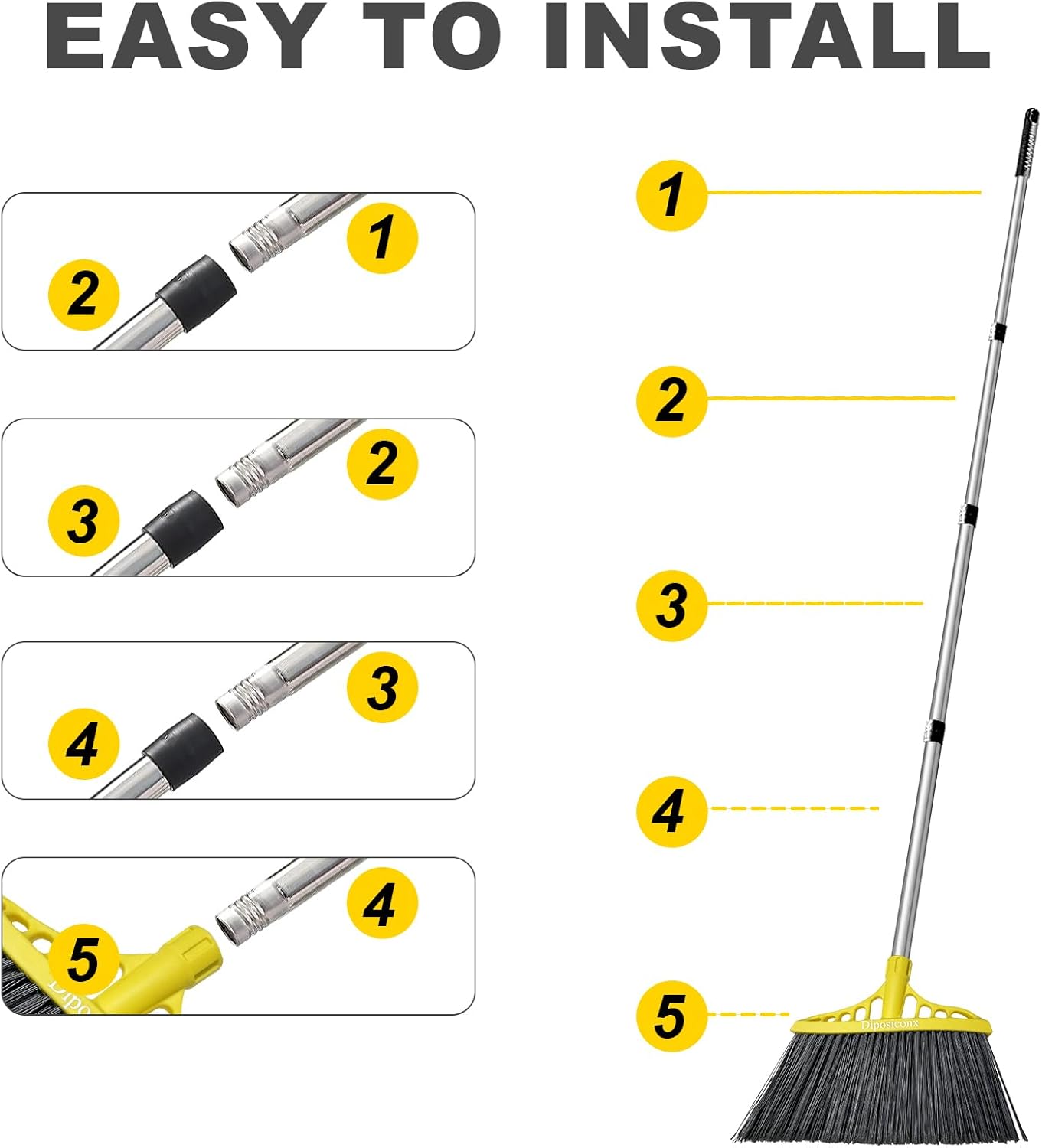 EASY TO INSTALL

1
2

2
3

3
4

4
5
Dipo

1
2
3
4
5
Diposiconx