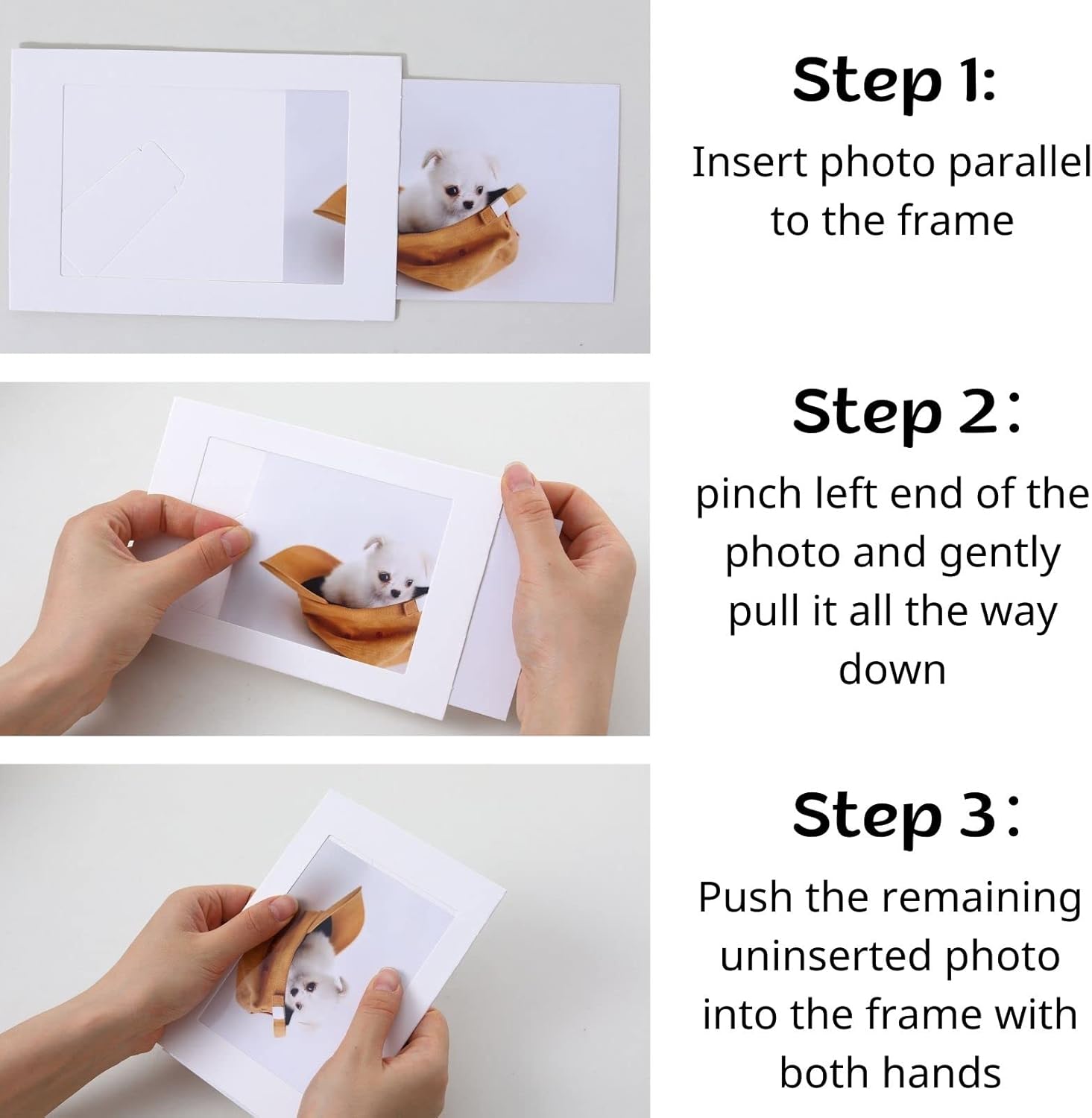 Step 1:

Insert photo parallel to the frame

Step 2:

pinch left end of the photo and gently pull it all the way down

Step 3:

Push the remaining uninserted photo into the frame with both hands