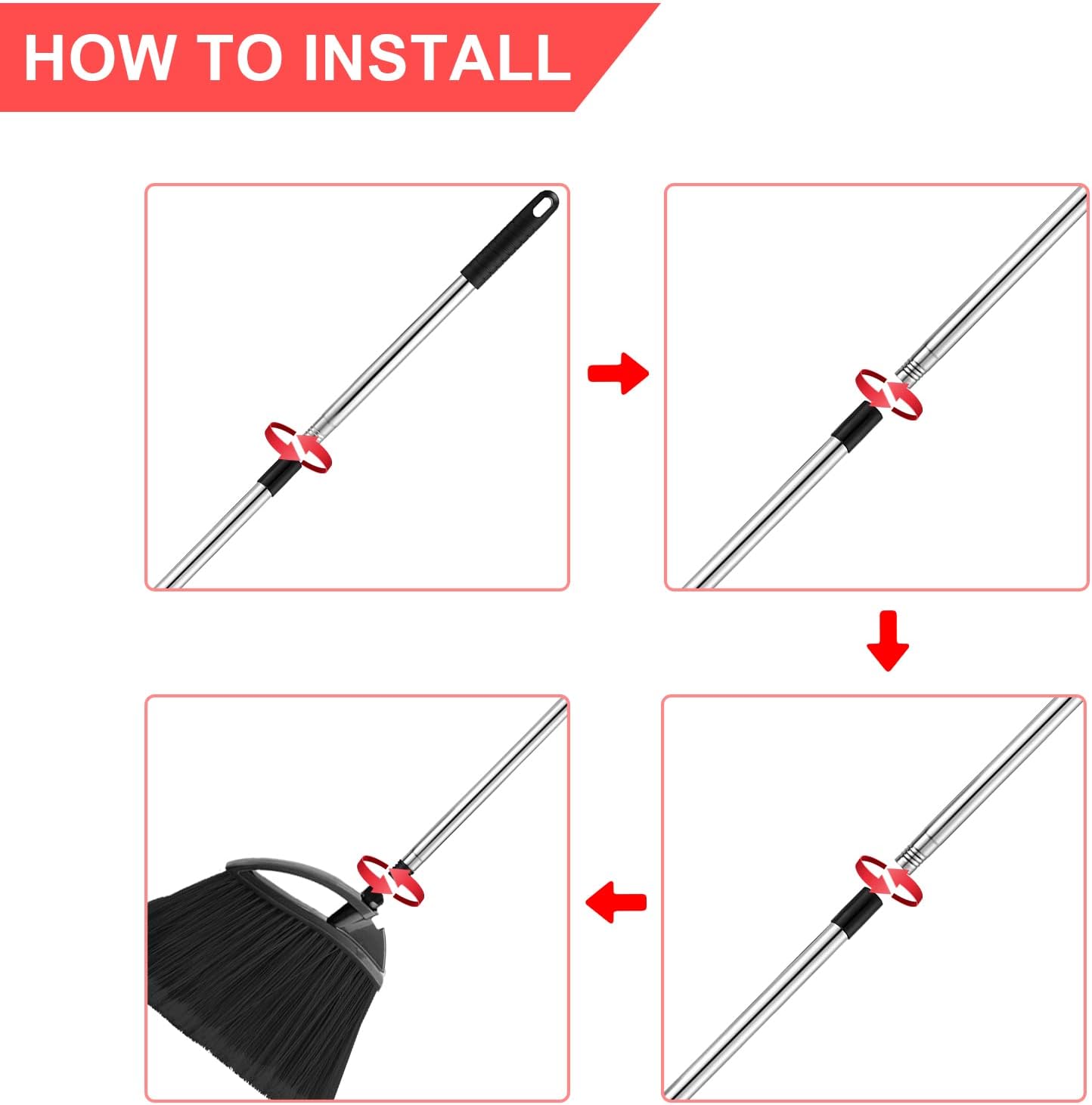 HOW TO INSTALL