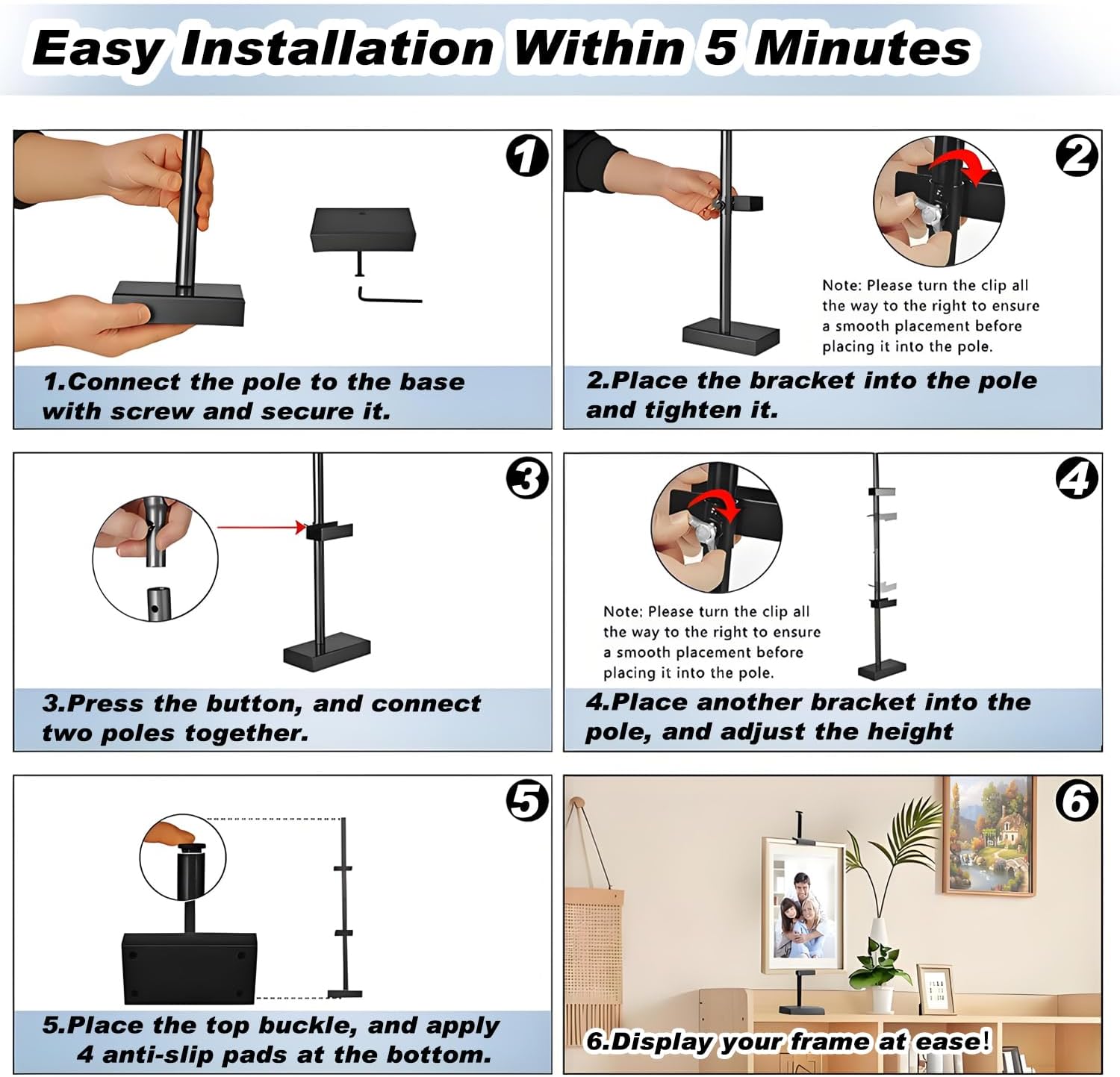 Easy Installation Within 5 Minutes

1

1.Connect the pole to the base with screw and secure it.

2

Note: Please turn the clip all the way to the right to ensure a smooth placement before placing it into the pole.

2.Place the bracket into the pole and tighten it.

3

3.Press the button, and connect two poles together.

4

Note: Please turn the clip all the way to the right to ensure a smooth placement before placing it into the pole.

4.Place another bracket into the pole, and adjust the height

5

5.Place the top buckle, and apply 4 anti-slip pads at the bottom.

6

6.Display your frame at ease!