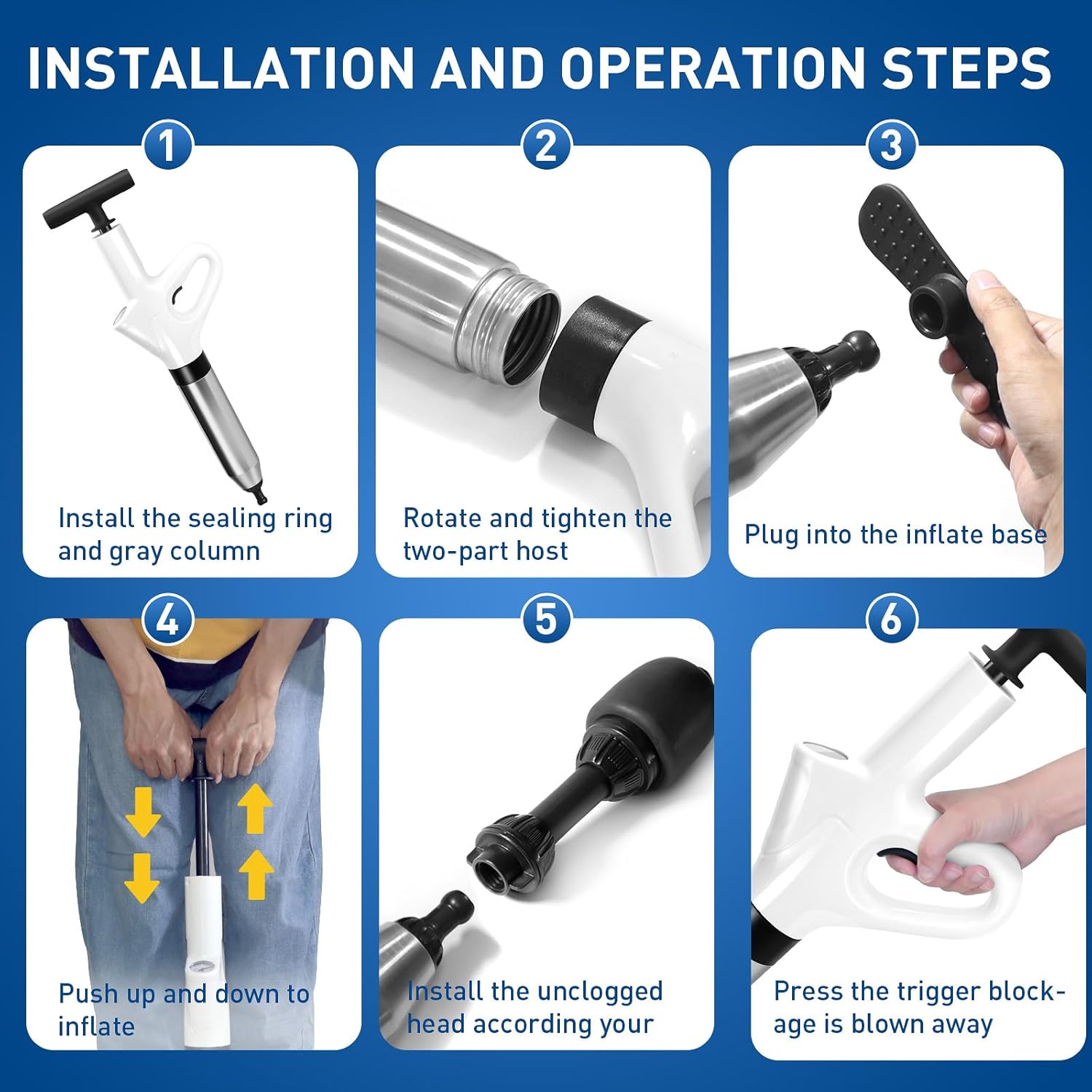 INSTALLATION AND OPERATION STEPS

1
Install the sealing ring and gray column

2
Rotate and tighten the two-part host

3
Plug into the inflate base

4
Push up and down to inflate

5
Install the unclogged head according your

6
Press the trigger blockage is blown away