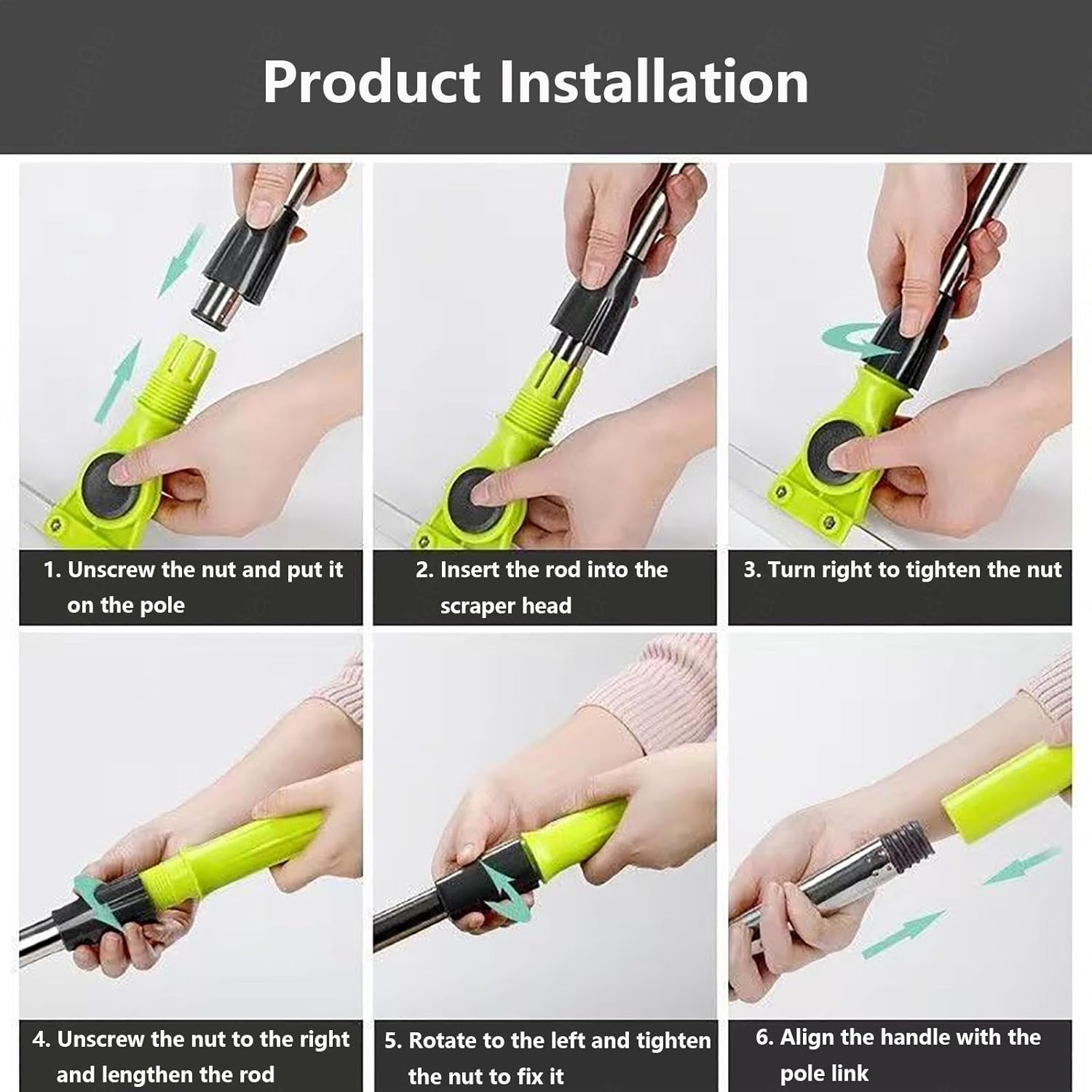 Product Installation

1. Unscrew the nut and put it on the pole

2. Insert the rod into the scraper head

3. Turn right to tighten the nut

4. Unscrew the nut to the right and lengthen the rod

5. Rotate to the left and tighten the nut to fix it

6. Align the handle with the pole link