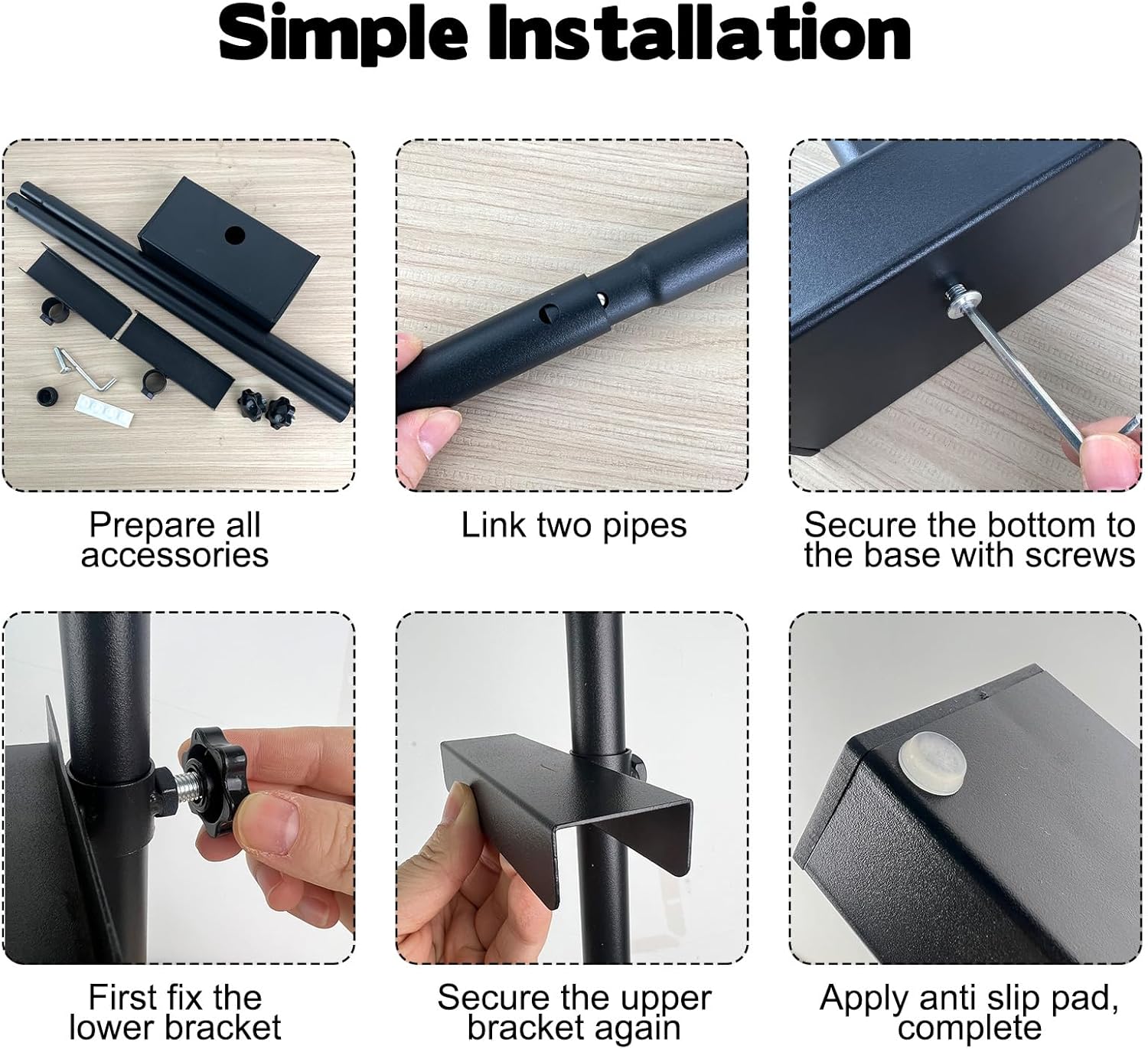 Simple Installation

Prepare all accessories

Link two pipes

Secure the bottom to the base with screws

First fix the lower bracket

Secure the upper bracket again

Apply anti slip pad, complete