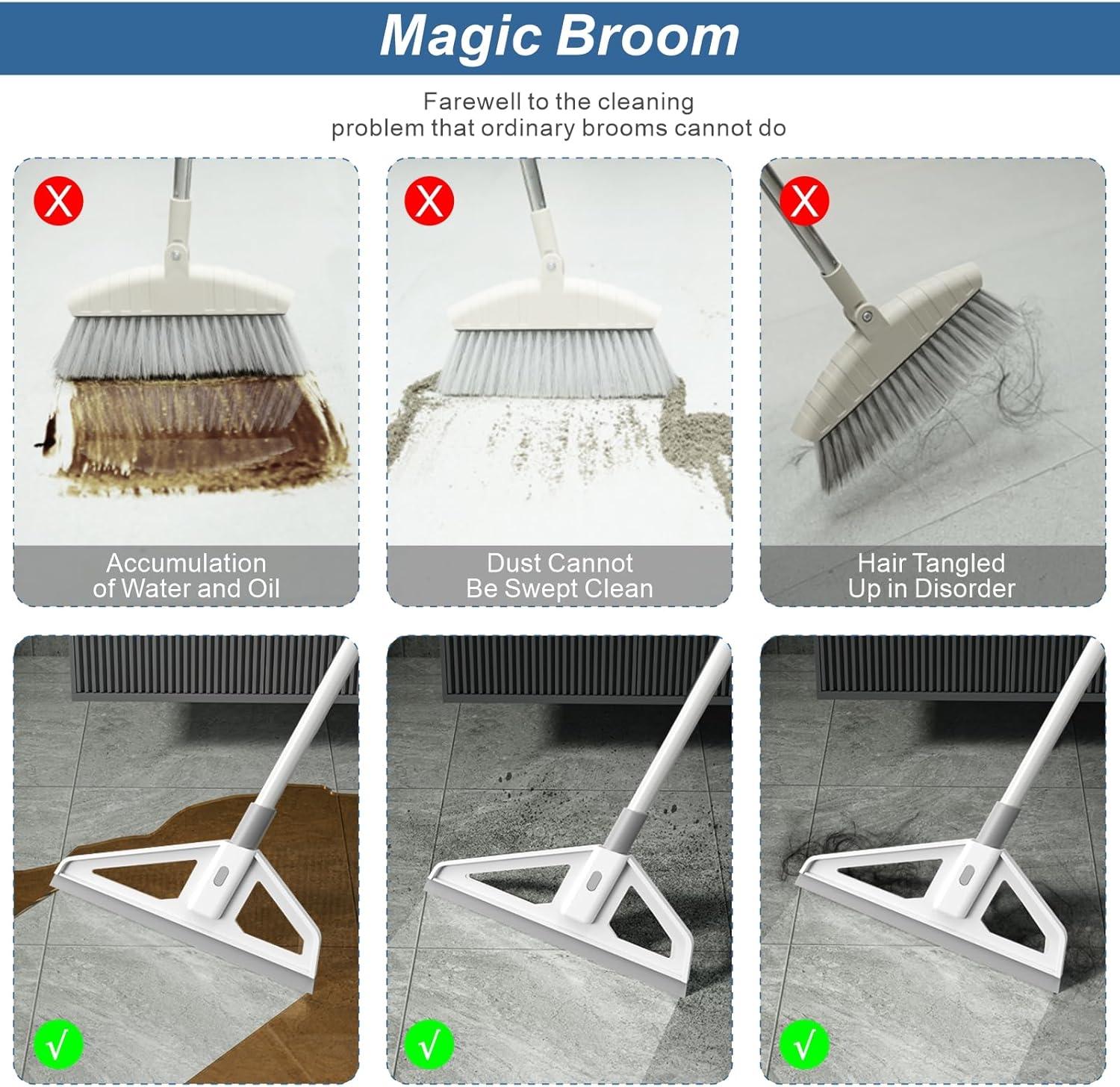 Magic Broom

Farewell to the cleaning problem that ordinary brooms cannot do

X

X

X

Accumulation of Water and Oil

Dust Cannot Be Swept Clean

Hair Tangled Up in Disorder

√

√

√