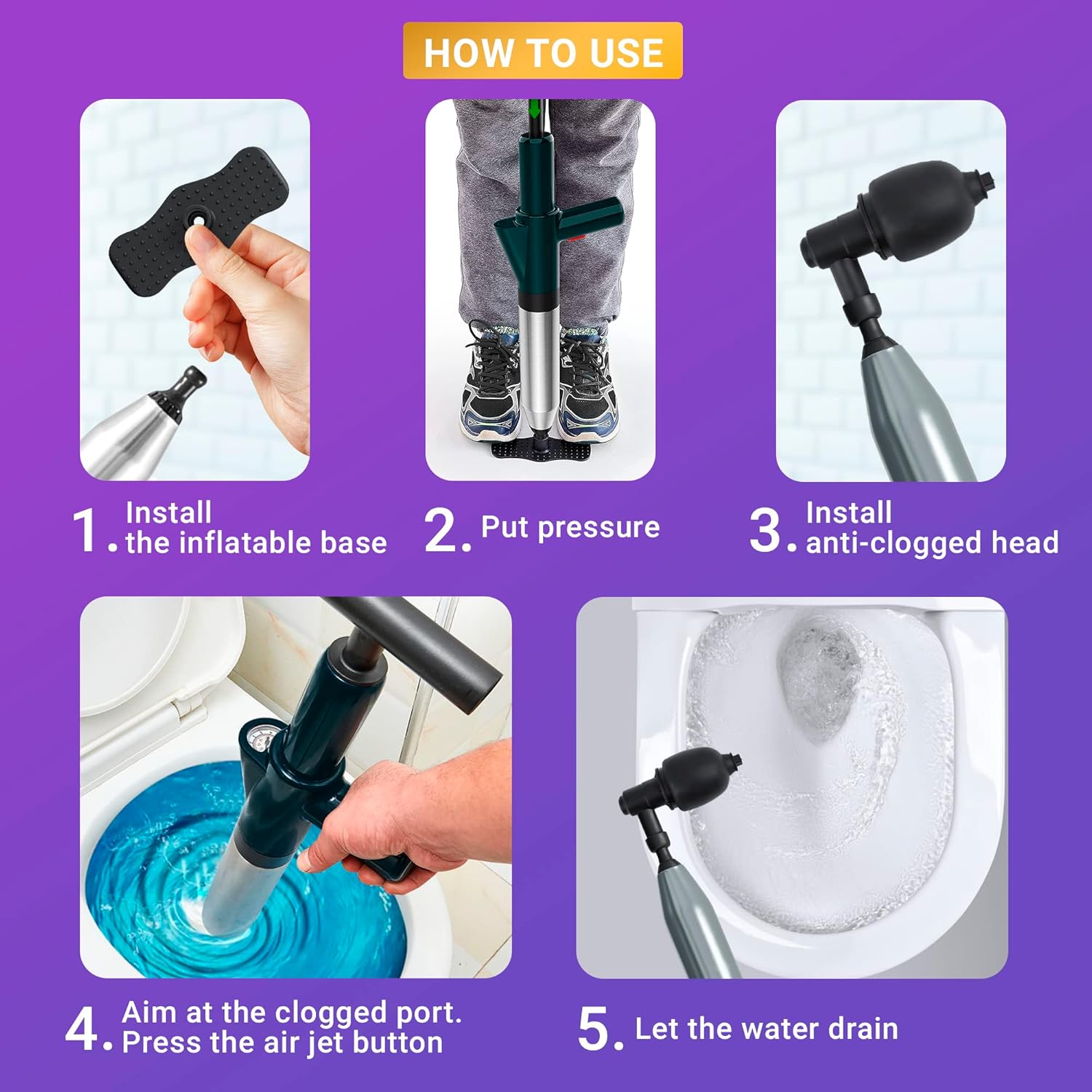 HOW TO USE

1. Install the inflatable base

2. Put pressure

3. Install anti-clogged head

4. Aim at the clogged port. Press the air jet button

5. Let the water drain