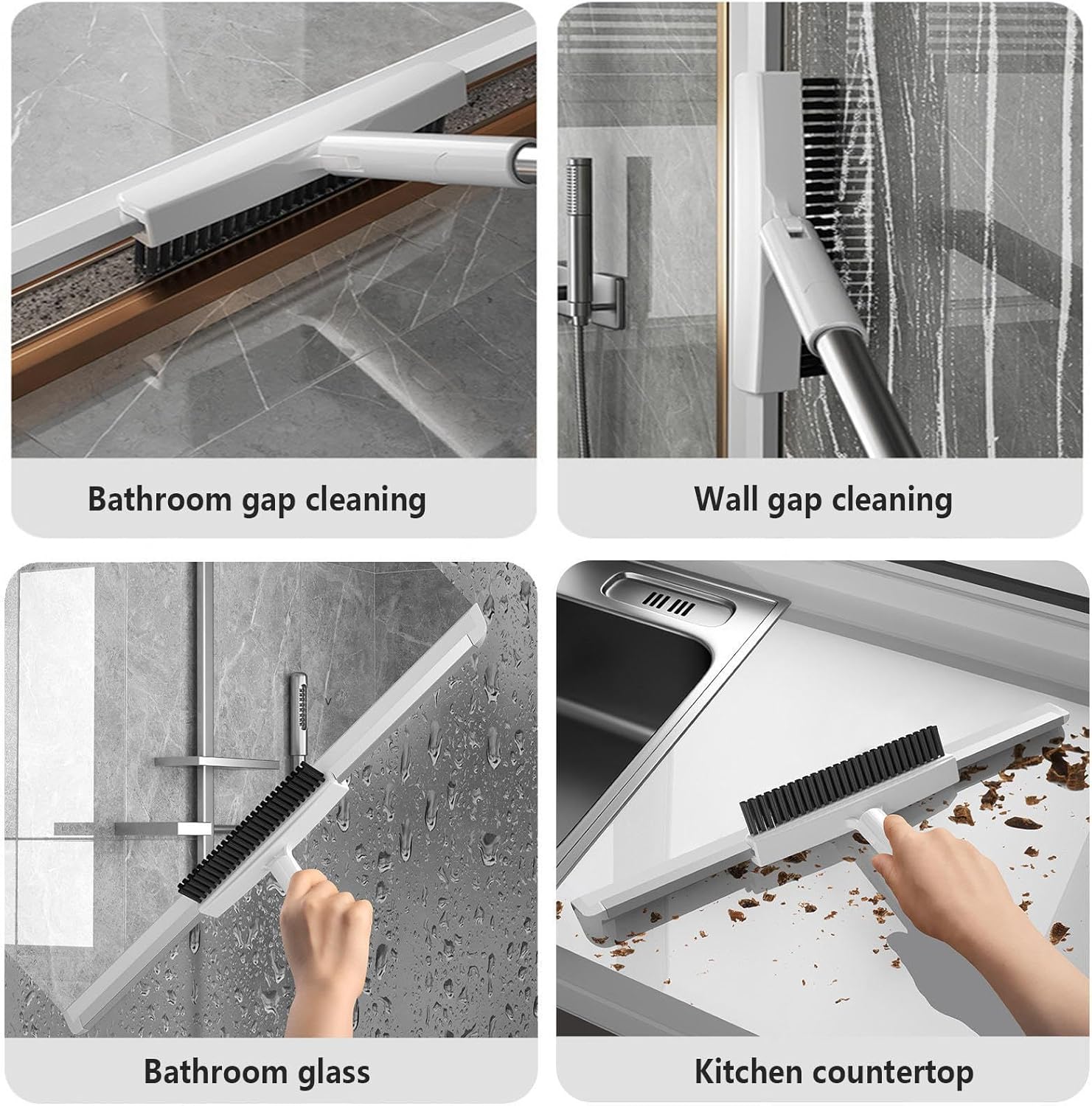 Bathroom gap cleaning

Wall gap cleaning

Bathroom glass

Kitchen countertop